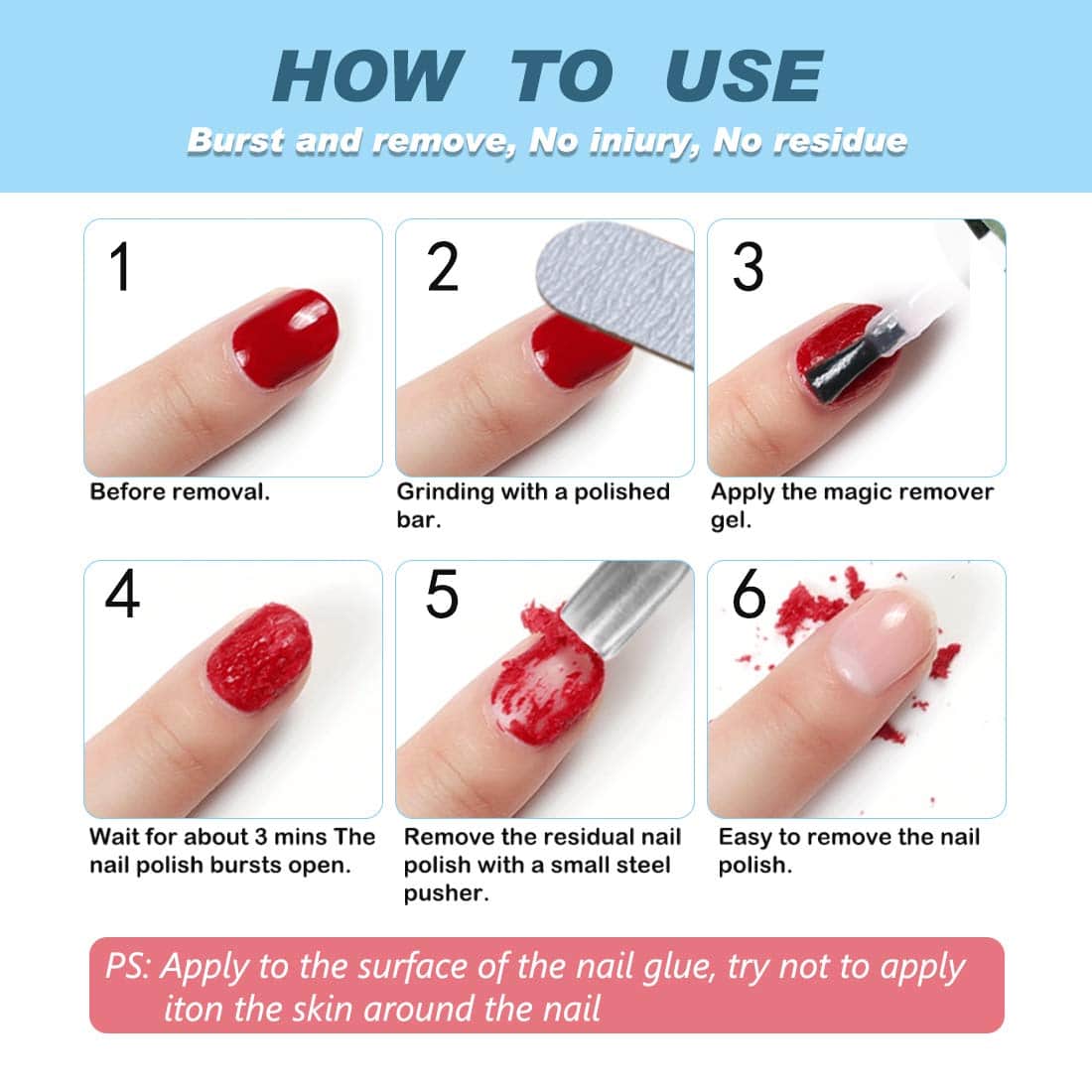 HOW TO USE

Burst and remove, No iniury, No residue

1

Before removal.

2

Grinding with a polished bar.

3

Apply the magic remover gel.

4

Wait for about 3 mins The nail polish bursts open.

5

Remove the residual nail polish with a small steel pusher.

6

Easy to remove the nail polish.

PS: Apply to the surface of the nail glue, try not to apply iton the skin around the nail